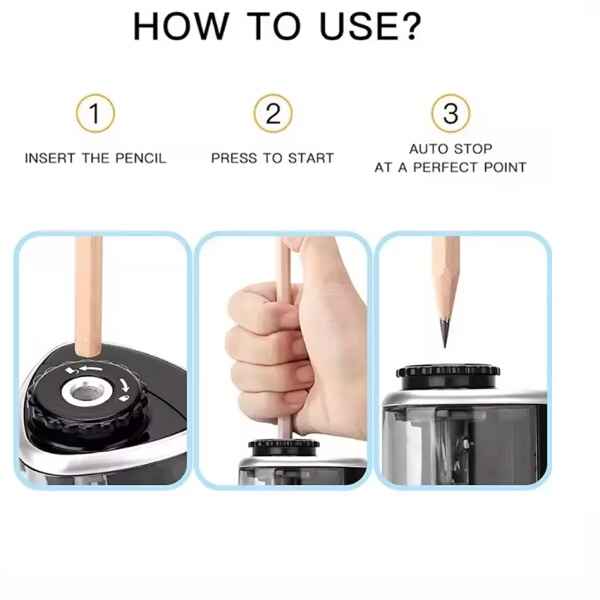 HOW TO USE?

1
INSERT THE PENCIL

2
PRESS TO START

3
AUTO STOP
AT A PERFECT POINT